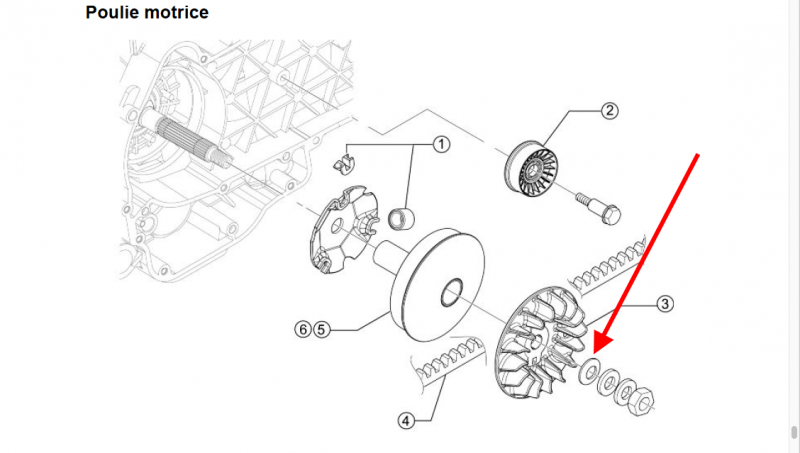 Poulie motrice

1

2

3

6 5

4