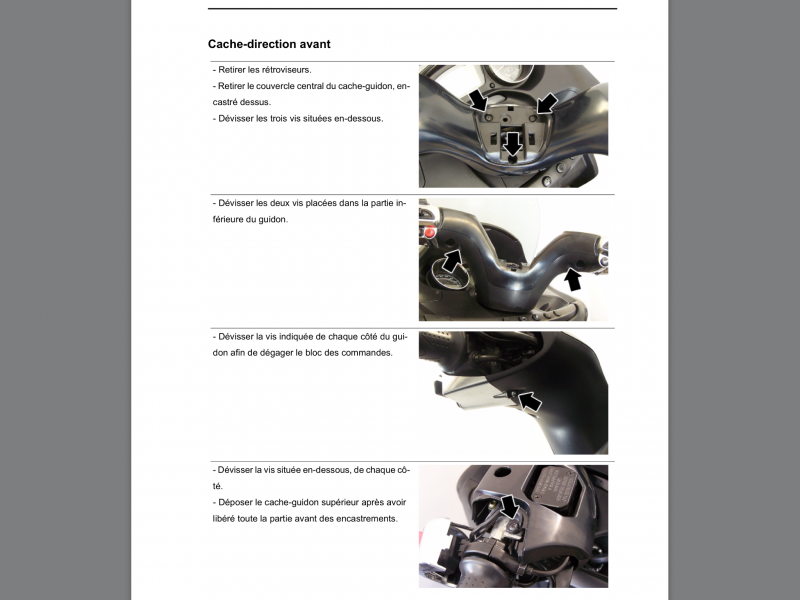 Cache-direction avant

- Retirer les rétroviseurs.
- Retirer le couvercle central du cache-guidon, encastré dessus.
- Dévisser les trois vis situées en-dessous.

- Dévisser les deux vis placées dans la partie inférieure du guidon.

- Dévisser la vis indiquée de chaque côté du guidon afin de dégager le bloc des commandes.

- Dévisser la vis située en-dessous, de chaque côté.
- Déposer le cache-guidon supérieur après avoir libéré toute la partie avant des encastrements.